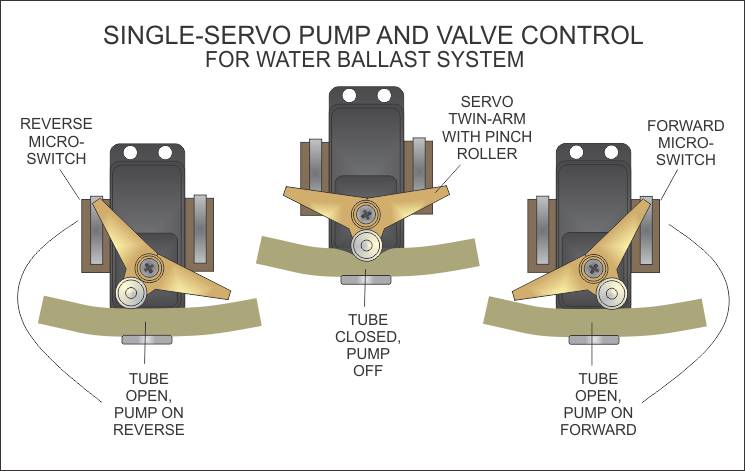 SINGLE-SERVO PUMP AND VALVE CONTROL
FOR WATER BALLAST SYSTEM

REVERSE MICRO-SWITCH

SERVO TWIN-ARM WITH PINCH ROLLER

FORWARD MICRO-SWITCH

TUBE OPEN, PUMP ON REVERSE

TUBE CLOSED, PUMP OFF

TUBE OPEN, PUMP ON FORWARD