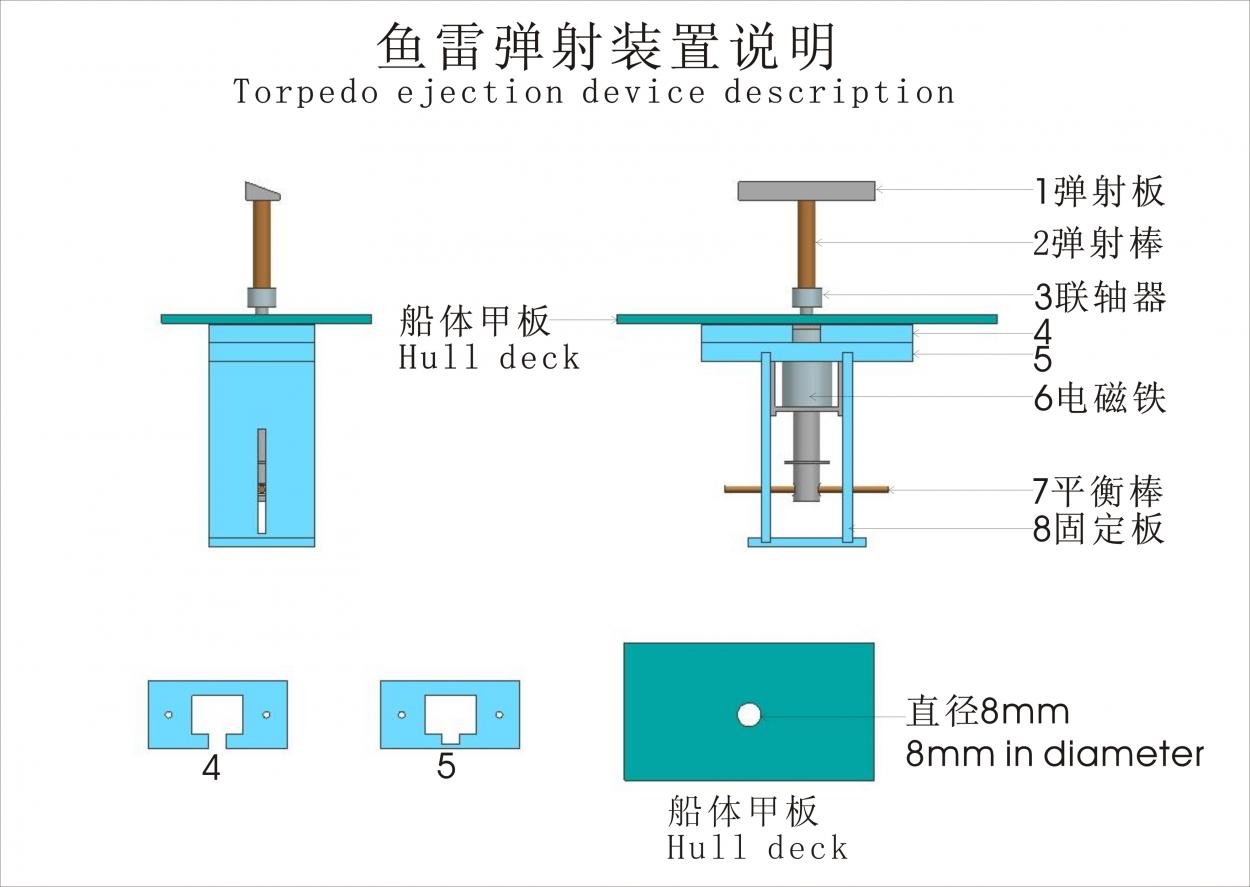 鱼雷弹射装置说明
Torpedo ejection device description

船体甲板
Hull deck

1弹射板
2弹射棒
3联轴器
4
5
6电磁铁
7平衡棒
8固定板

4

5

直径8mm
8mm in diameter

船体甲板
Hull deck