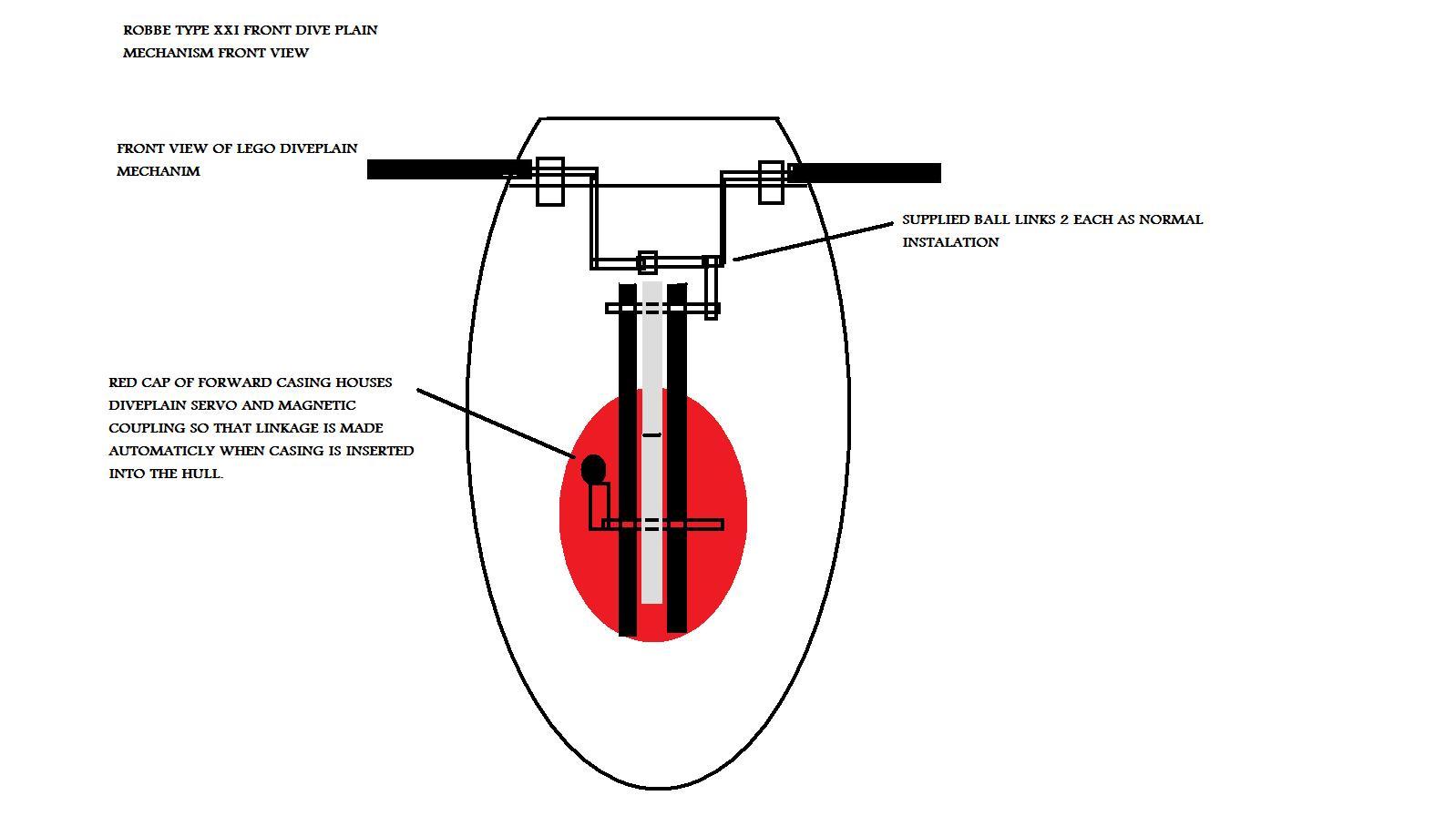 ROBBE TYPE XXI FRONT DIVE PLAIN MECHANISM FRONT VIEW

FRONT VIEW OF LEGO DIVEPLAIN MECHANIM

SUPPLIED BALL LINKS 2 EACH AS NORMAL INSTALATION

RED CAP OF FORWARD CASING HOUSES DIVEPLAIN SERVO AND MAGNETIC COUPLING SO THAT LINKAGE IS MADE AUTOMATICLY WHEN CASING IS INSERTED INTO THE HULL.