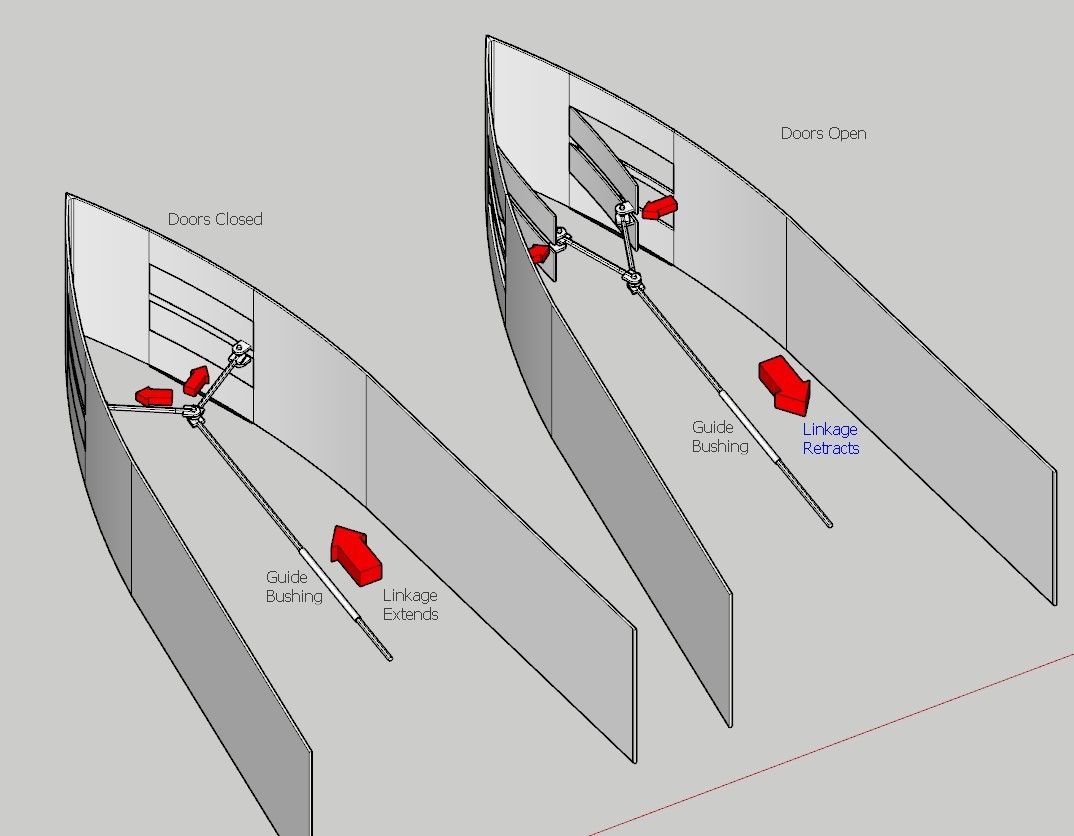 Doors Open

Doors Closed

Guide Bushing

Linkage Retracts

Guide Bushing

Linkage Extends