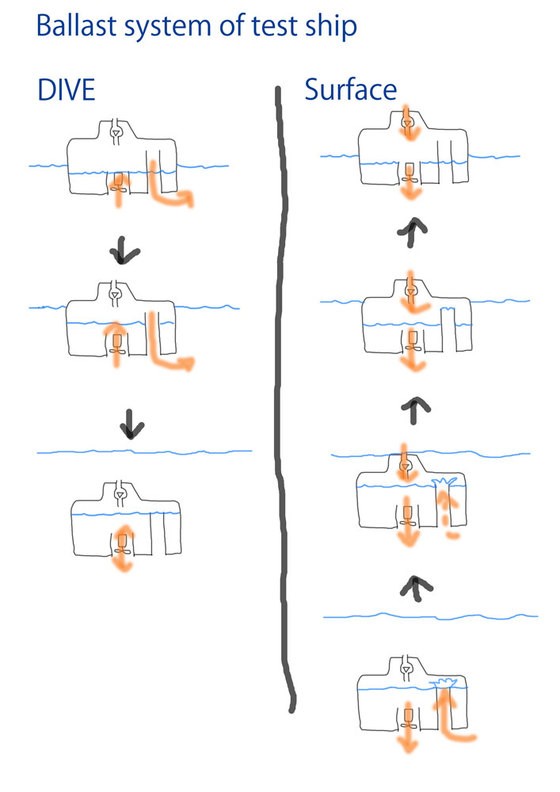 Ballast system of test ship

DIVE

Surface