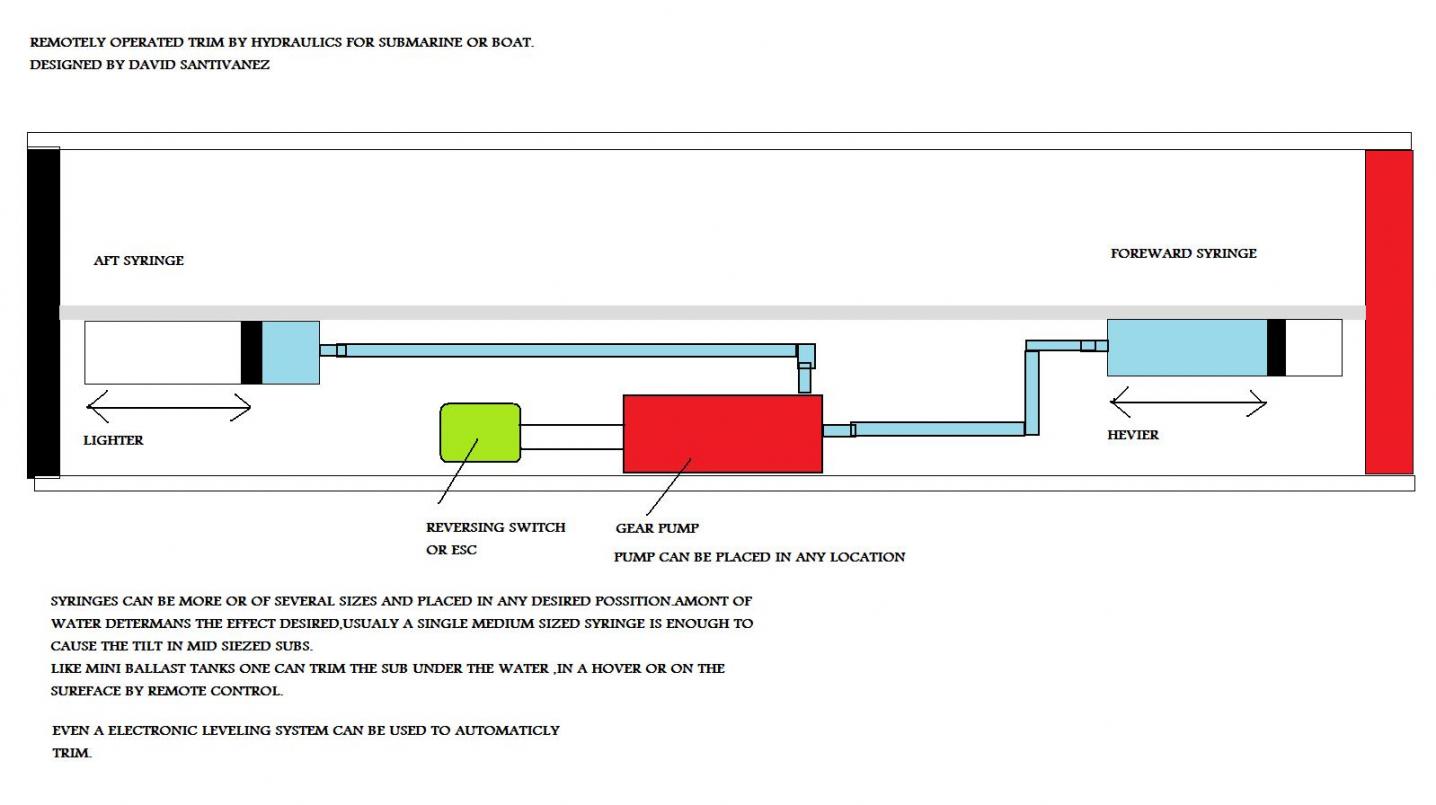 REMOTELY OPERATED TRIM BY HYDRAULICS FOR SUBMARINE OR BOAT.
DESIGNED BY DAVID SANTIVANEZ

AFT SYRINGE

FOREWARD SYRINGE

LIGHTER

HEVIER

REVERSING SWITCH OR ESC

GEAR PUMP

PUMP CAN BE PLACED IN ANY LOCATION

SYRINGES CAN BE MORE OR OF SEVERAL SIZES AND PLACED IN ANY DESIRED POSSITION.AMONT OF WATER DETERMANS THE EFFECT DESIRED,USUALY A SINGLE MEDIUM SIZED SYRINGE IS ENOUGH TO CAUSE THE TILT IN MID SIEZED SUBS.
LIKE MINI BALLAST TANKS ONE CAN TRIM THE SUB UNDER THE WATER ,IN A HOVER OR ON THE SUREFACE BY REMOTE CONTROL.

EVEN A ELECTRONIC LEVELING SYSTEM CAN BE USED TO AUTOMATICLY TRIM.