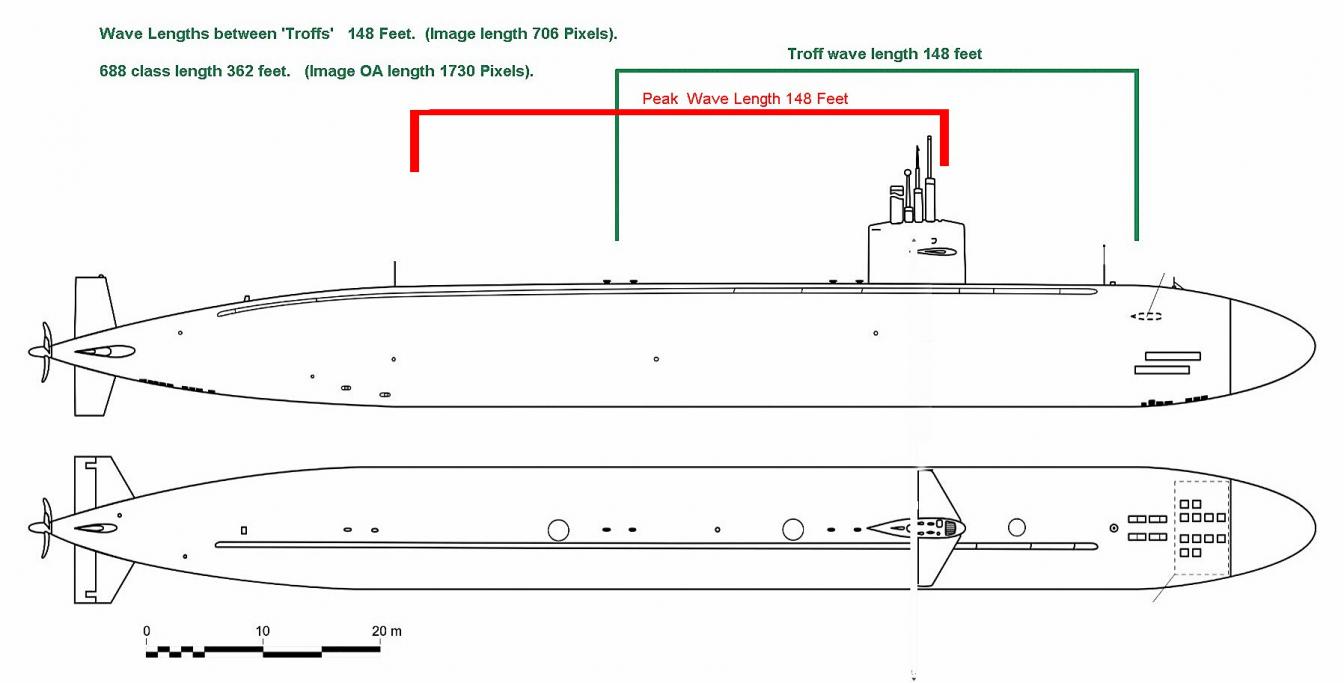 Wave Lengths between 'Troffs'   148 Feet.  (Image length 706 Pixels).

688 class length 362 feet.   (Image OA length 1730 Pixels).

Troff wave length 148 feet

Peak  Wave Length 148 Feet

0    10    20 m