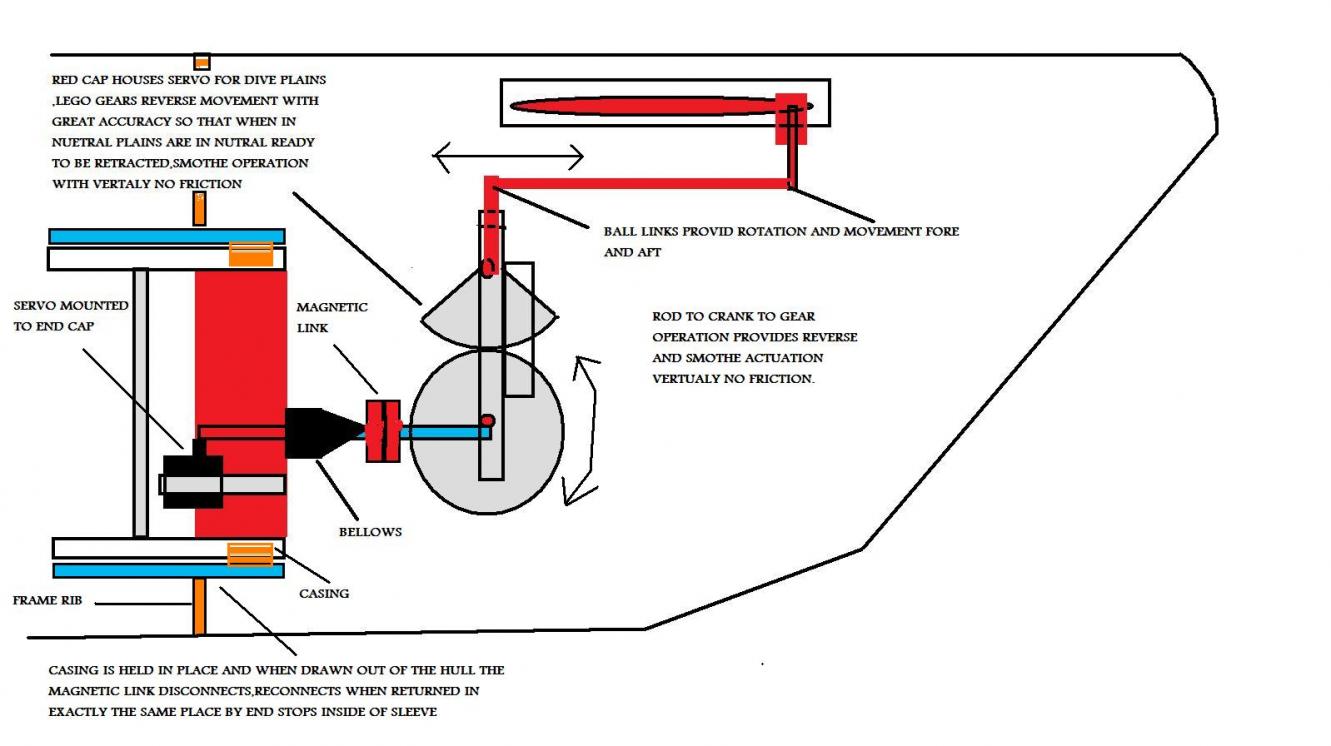 RED CAP HOUSES SERVO FOR DIVE PLAINS ,LEGO GEARS REVERSE MOVEMENT WITH GREAT ACCURACY SO THAT WHEN IN NUETRAL PLAINS ARE IN NUTRAL READY TO BE RETRACTED,SMOTHE OPERATION WITH VERTALY NO FRICTION

BALL LINKS PROVID ROTATION AND MOVEMENT FORE AND AFT

SERVO MOUNTED TO END CAP

MAGNETIC LINK

ROD TO CRANK TO GEAR OPERATION PROVIDES REVERSE AND SMOTHE ACTUATION VERTUALY NO FRICTION.

BELLOWS

CASING

FRAME RIB

CASING IS HELD IN PLACE AND WHEN DRAWN OUT OF THE HULL THE MAGNETIC LINK DISCONNECTS,RECONNECTS WHEN RETURNED IN EXACTLY THE SAME PLACE BY END STOPS INSIDE OF SLEEVE