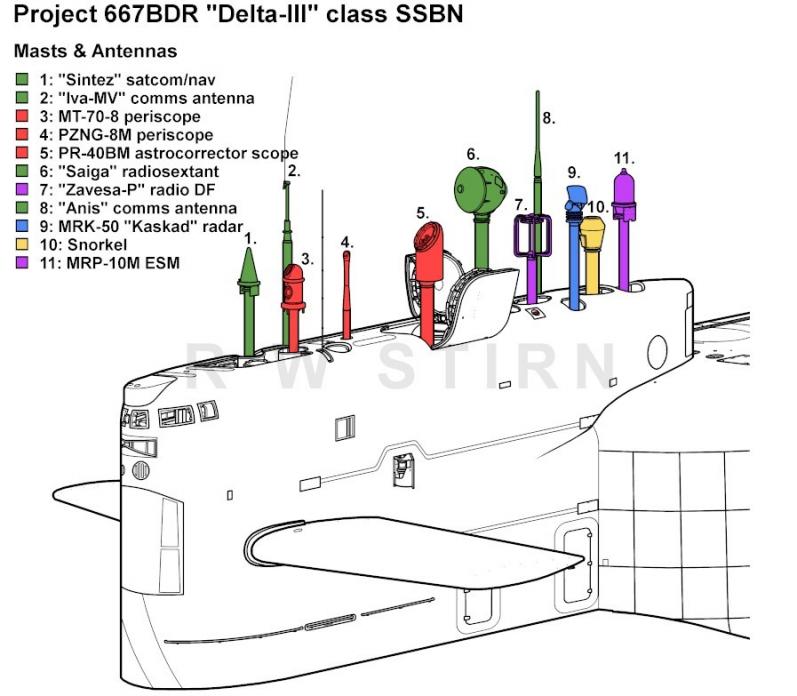 Project 667BDR "Delta-III" class SSBN

Masts & Antennas

1: "Sintez" satcom/nav
2: "Iva-MV" comms antenna
3: MT-70-8 periscope
4: PZNG-8M periscope
5: PR-40BM astrocorrector scope
6: "Saiga" radiosextant
7: "Zavesa-P" radio DF
8: "Anis" comms antenna
9: MRK-50 "Kaskad" radar
10: Snorkel
11: MRP-10M ESM

1.
2.
3.
4.
5.
6.
7.
8.
9.
10.
11.

R W STIRN