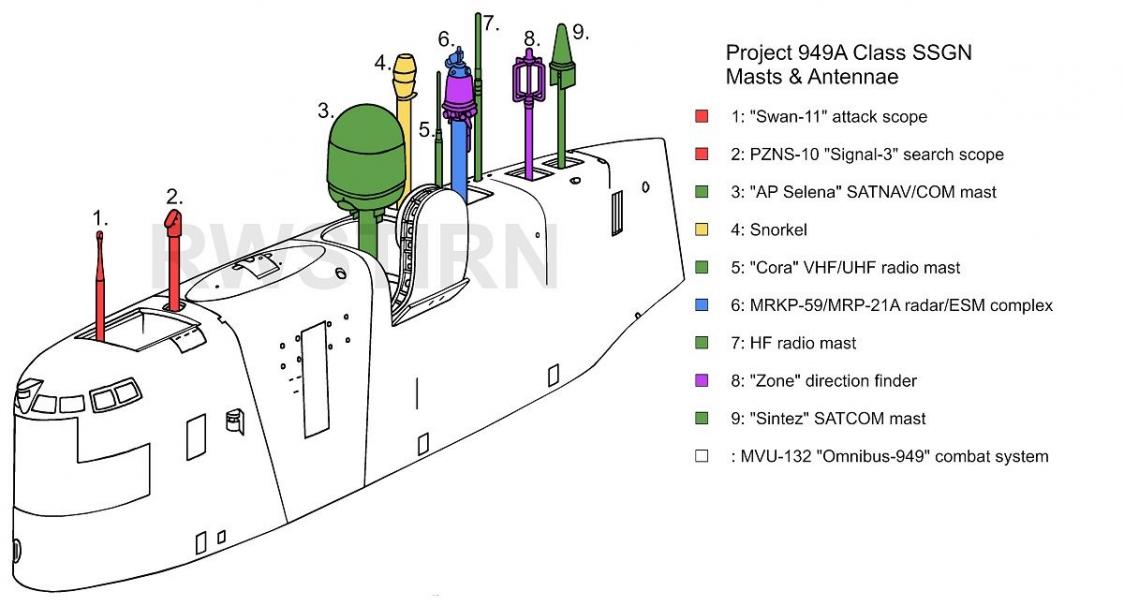 1.
2.
3.
4.
5.
6.
7.
8.
9.

RWSTIRN

Project 949A Class SSGN
Masts & Antennae

1: "Swan-11" attack scope

2: PZNS-10 "Signal-3" search scope

3: "AP Selena" SATNAV/COM mast

4: Snorkel

5: "Cora" VHF/UHF radio mast

6: MRKP-59/MRP-21A radar/ESM complex

7: HF radio mast

8: "Zone" direction finder

9: "Sintez" SATCOM mast

: MVU-132 "Omnibus-949" combat system