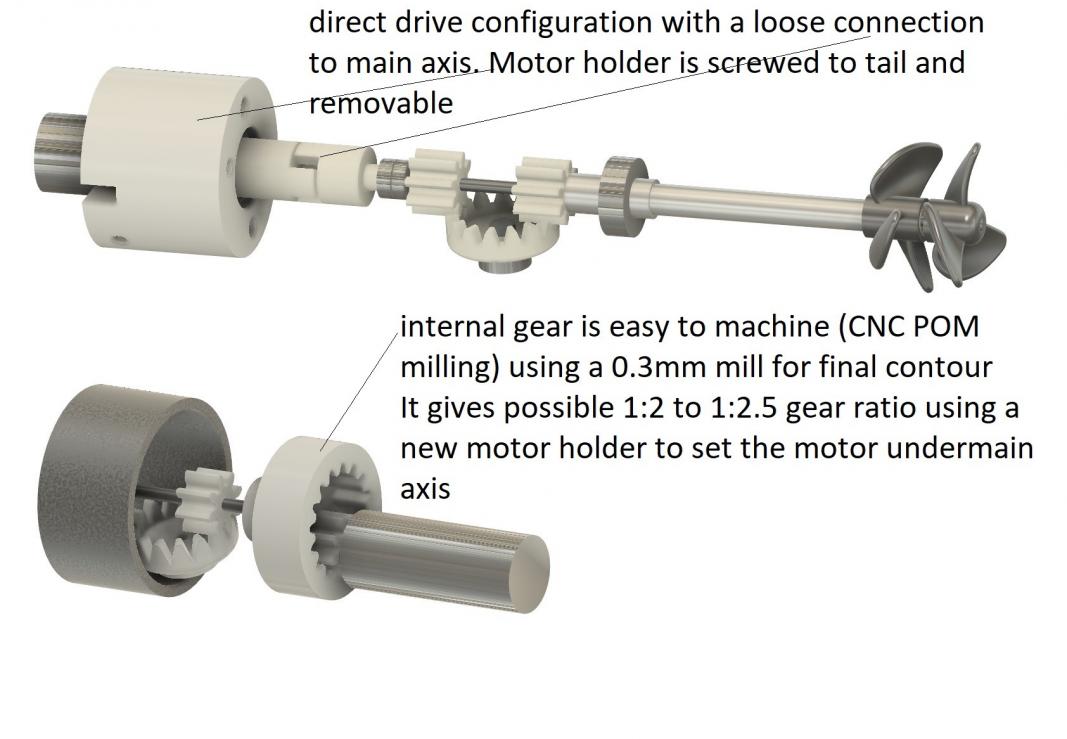 direct drive configuration with a loose connection to main axis. Motor holder is screwed to tail and removable

internal gear is easy to machine (CNC POM milling) using a 0.3mm mill for final contour
It gives possible 1:2 to 1:2.5 gear ratio using a new motor holder to set the motor undermain axis