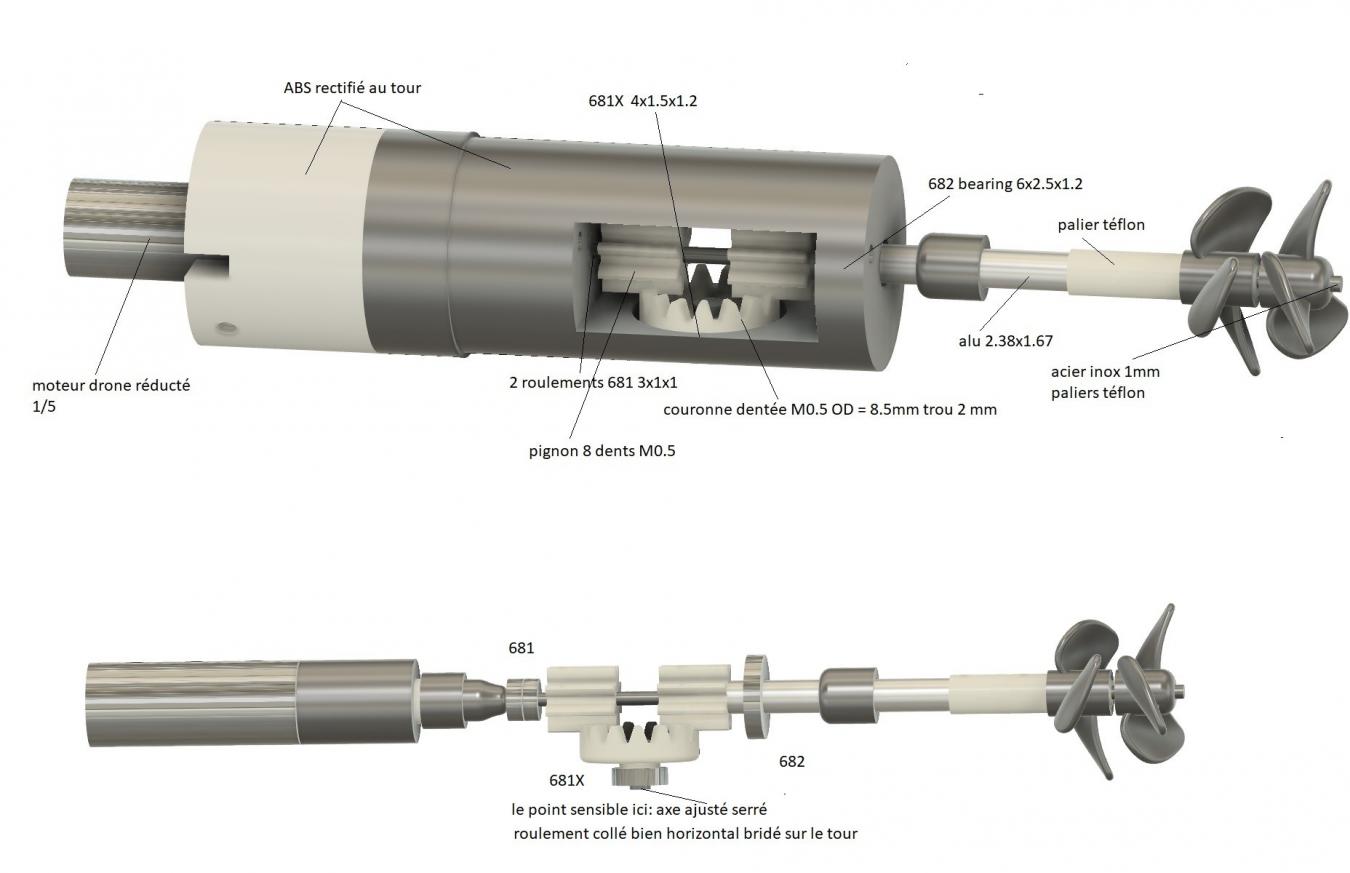 ABS rectifié au tour

681X 4x1.5x1.2

682 bearing 6x2.5x1.2

palier téflon

alu 2.38x1.67

acier inox 1mm
paliers téflon

moteur drone réducté
1/5

2 roulements 681 3x1x1

couronne dentée M0.5 OD = 8.5mm trou 2 mm

pignon 8 dents M0.5

681

681X

682

le point sensible ici: axe ajusté serré
roulement collé bien horizontal bridé sur le tour