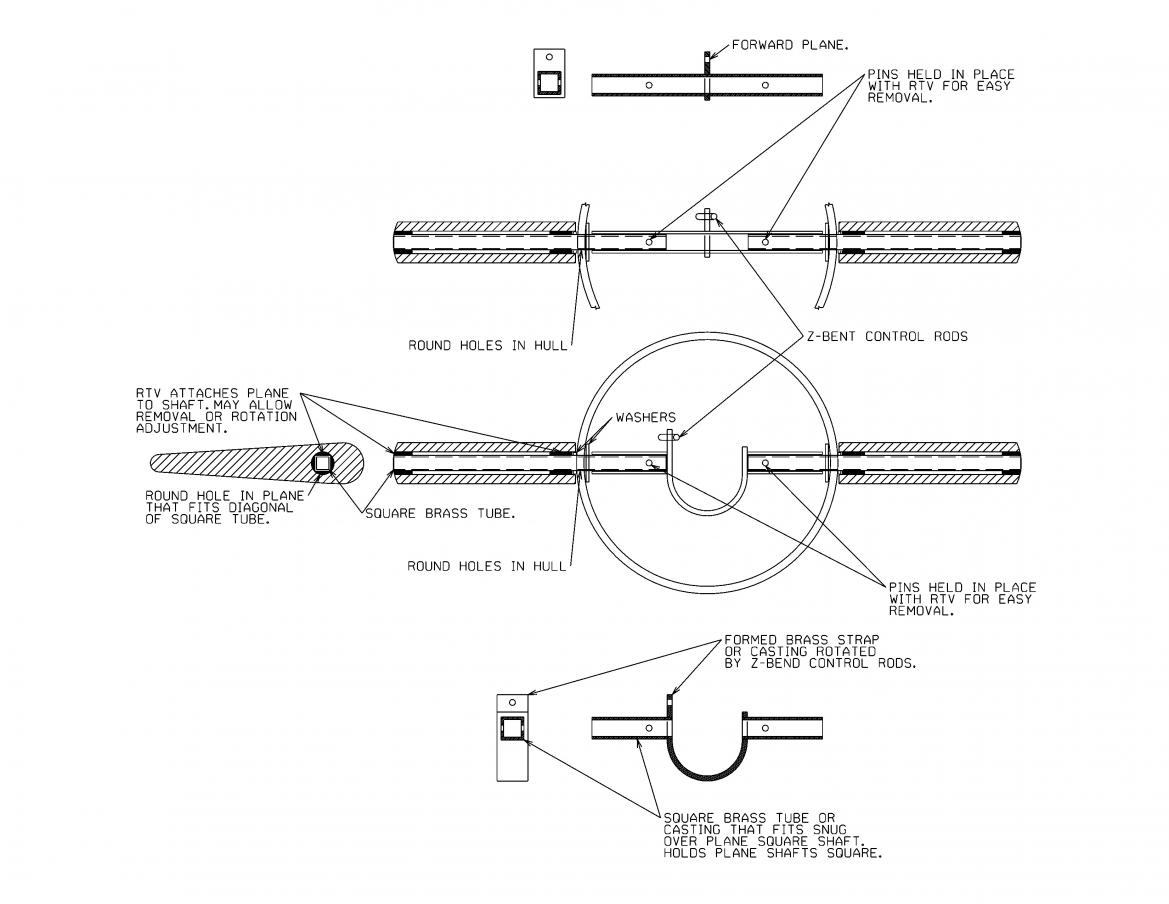 FORWARD PLANE.

PINS HELD IN PLACE WITH RTV FOR EASY REMOVAL.

ROUND HOLES IN HULL

Z-BENT CONTROL RODS

RTV ATTACHES PLANE TO SHAFT. MAY ALLOW REMOVAL OR ROTATION ADJUSTMENT.

WASHERS

ROUND HOLE IN PLANE THAT FITS DIAGONAL OF SQUARE TUBE.

SQUARE BRASS TUBE.

ROUND HOLES IN HULL

PINS HELD IN PLACE WITH RTV FOR EASY REMOVAL.

FORMED BRASS STRAP OR CASTING ROTATED BY Z-BEND CONTROL RODS.

SQUARE BRASS TUBE OR CASTING THAT FITS SNUG OVER PLANE SQUARE SHAFT. HOLDS PLANE SHAFTS SQUARE.