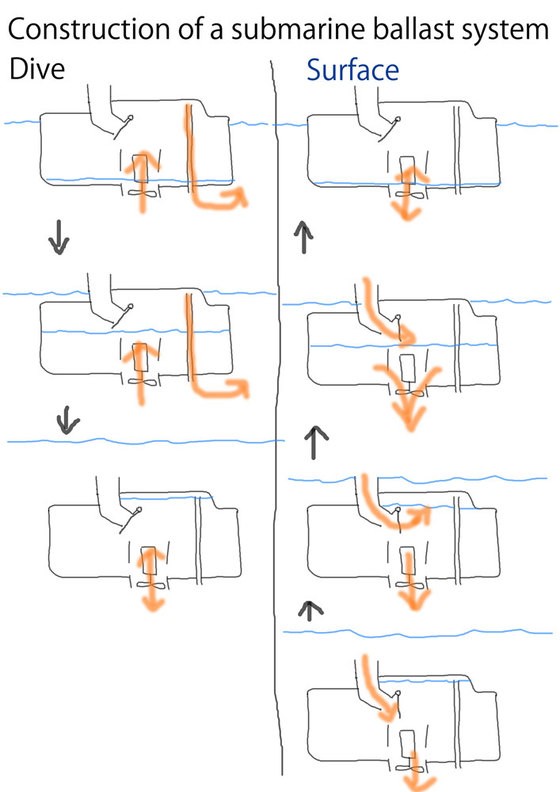 Construction of a submarine ballast system

Dive

Surface