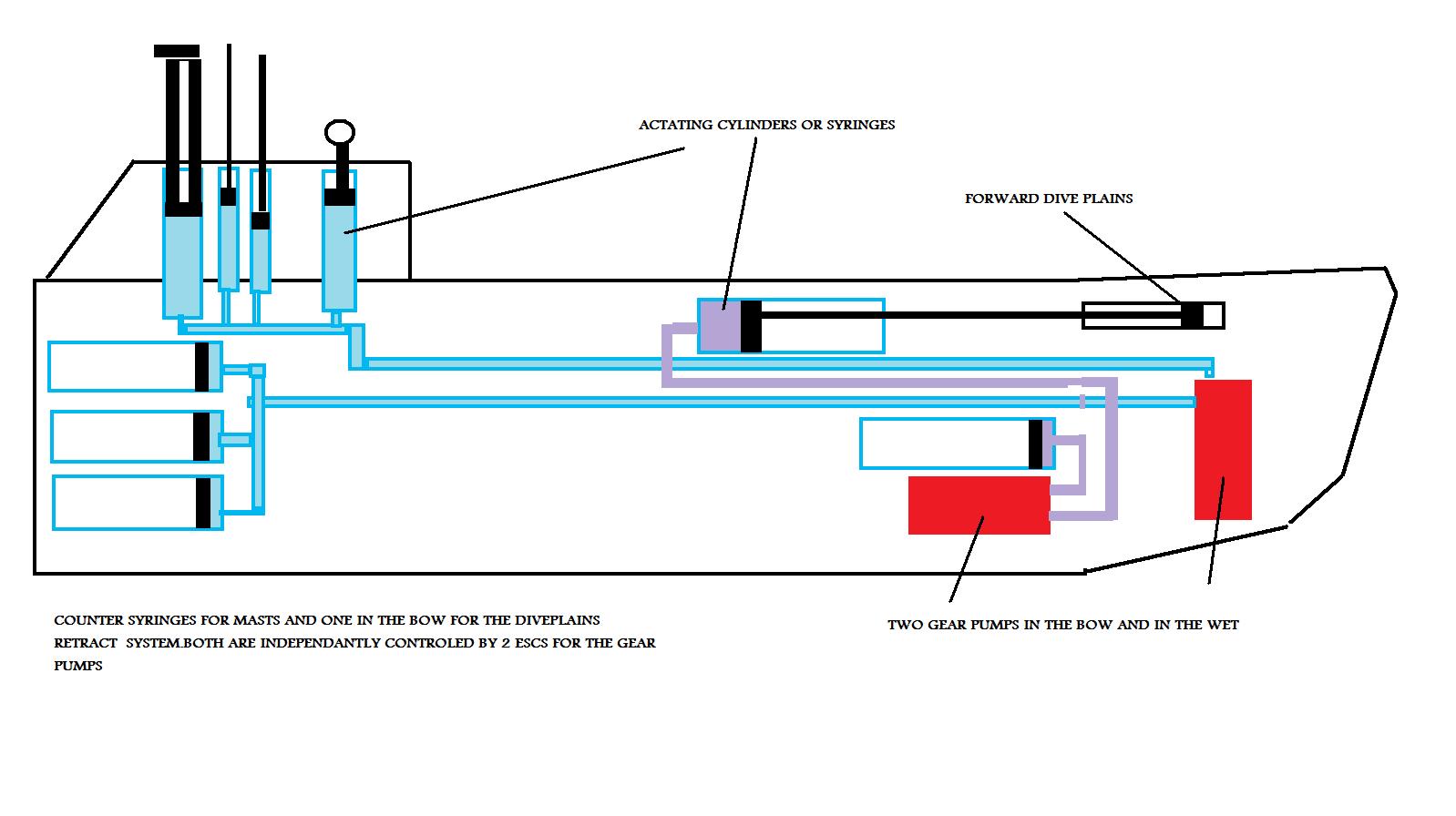 ACTATING CYLINDERS OR SYRINGES

FORWARD DIVE PLAINS

COUNTER SYRINGES FOR MASTS AND ONE IN THE BOW FOR THE DIVEPLAINS RETRACT SYSTEM.BOTH ARE INDEPENDANTLY CONTROLED BY 2 ESCS FOR THE GEAR PUMPS

TWO GEAR PUMPS IN THE BOW AND IN THE WET