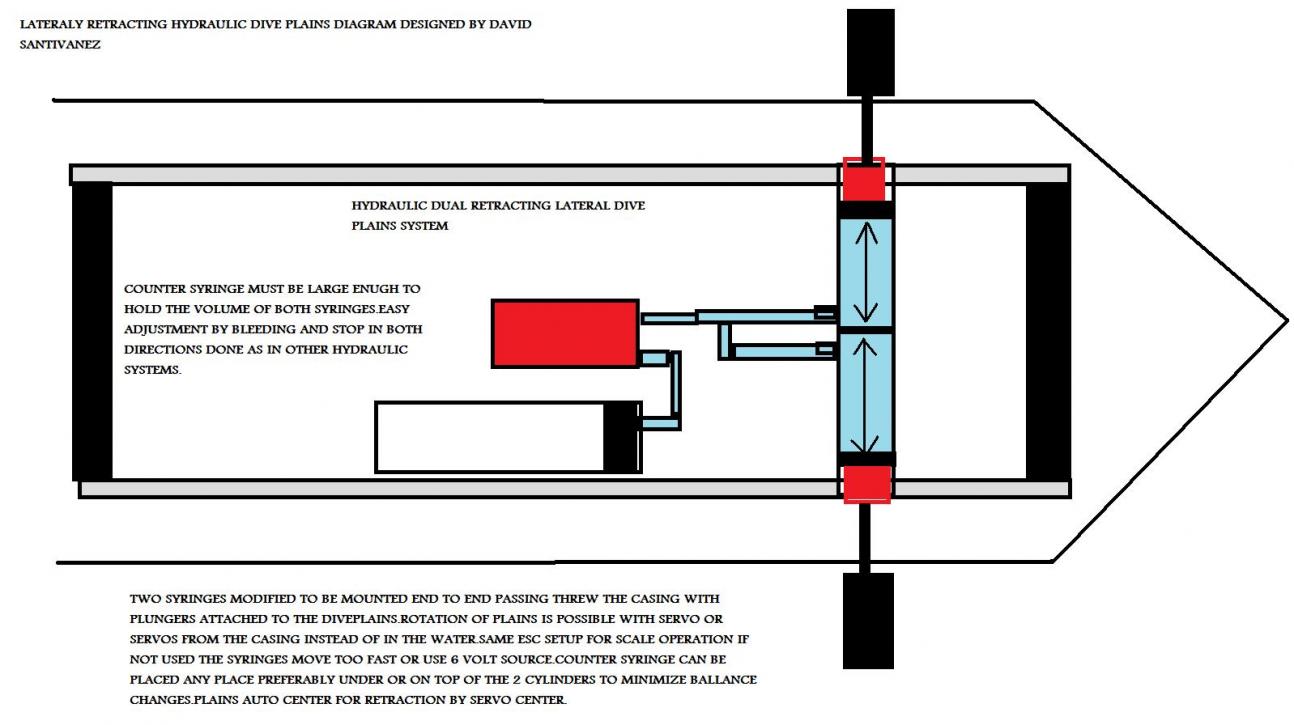 LATERALY RETRACTING HYDRAULIC DIVE PLAINS DIAGRAM DESIGNED BY DAVID SANTIVANEZ

HYDRAULIC DUAL RETRACTING LATERAL DIVE PLAINS SYSTEM

COUNTER SYRINGE MUST BE LARGE ENUGH TO HOLD THE VOLUME OF BOTH SYRINGES.EASY ADJUSTMENT BY BLEEDING AND STOP IN BOTH DIRECTIONS DONE AS IN OTHER HYDRAULIC SYSTEMS.

TWO SYRINGES MODIFIED TO BE MOUNTED END TO END PASSING THREW THE CASING WITH PLUNGERS ATTACHED TO THE DIVEPLAINS.ROTATION OF PLAINS IS POSSIBLE WITH SERVO OR SERVOS FROM THE CASING INSTEAD OF IN THE WATER.SAME ESC SETUP FOR SCALE OPERATION IF NOT USED THE SYRINGES MOVE TOO FAST OR USE 6 VOLT SOURCE.COUNTER SYRINGE CAN BE PLACED ANY PLACE PREFERABLY UNDER OR ON TOP OF THE 2 CYLINDERS TO MINIMIZE BALLANCE CHANGES.PLAINS AUTO CENTER FOR RETRACTION BY SERVO CENTER.