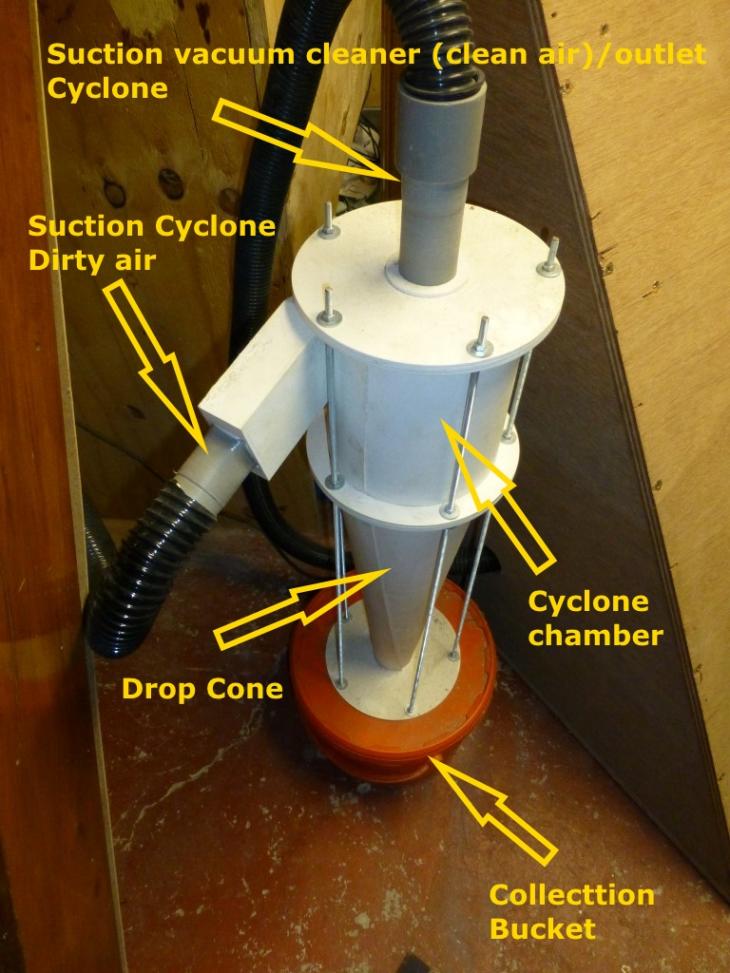 Suction vacuum cleaner (clean air)/outlet Cyclone

Suction Cyclone Dirty air

Cyclone chamber

Drop Cone

Collecttion Bucket