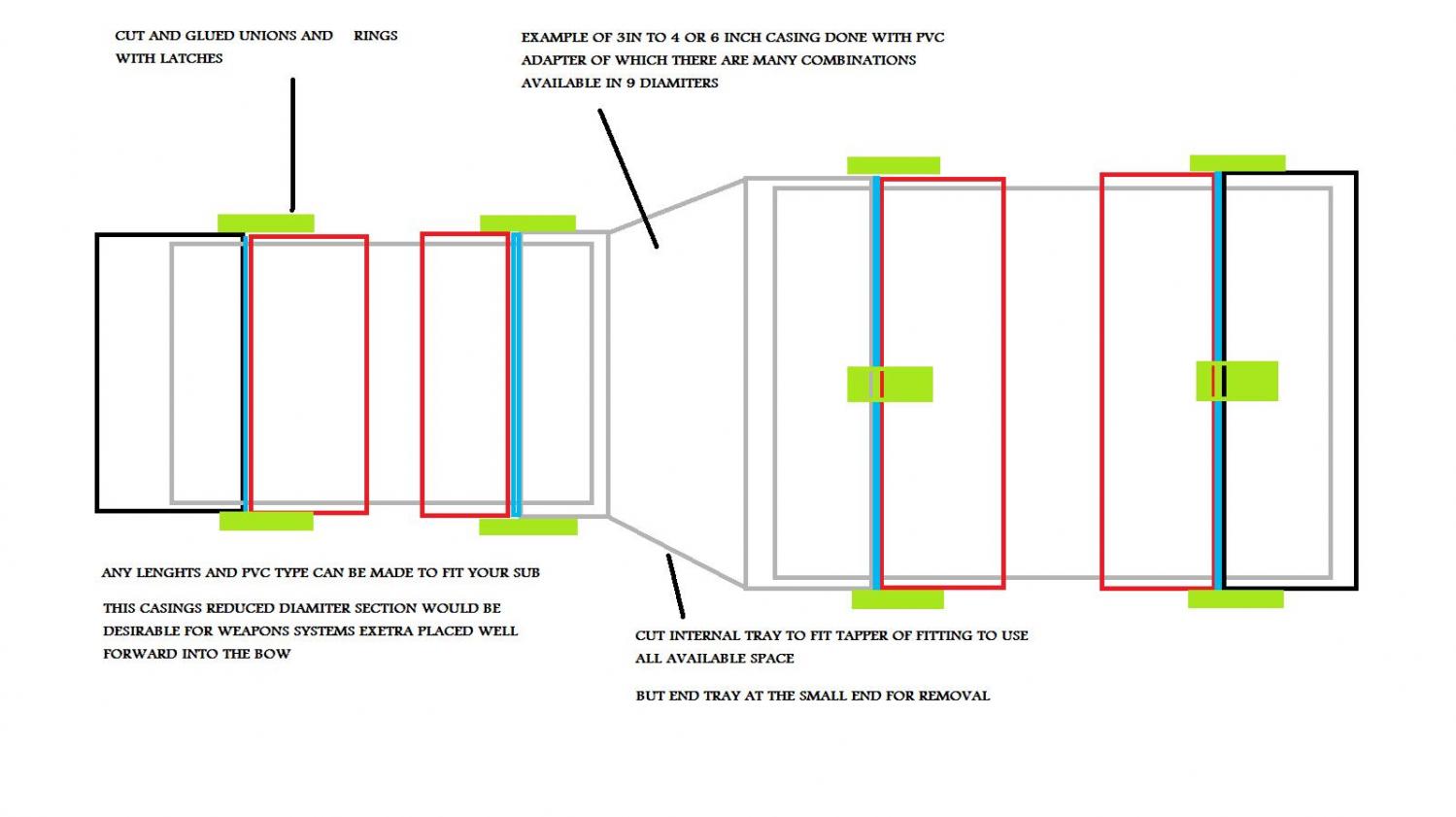 CUT AND GLUED UNIONS AND RINGS WITH LATCHES

EXAMPLE OF 3IN TO 4 OR 6 INCH CASING DONE WITH PVC ADAPTER OF WHICH THERE ARE MANY COMBINATIONS AVAILABLE IN 9 DIAMITERS

ANY LENGHTS AND PVC TYPE CAN BE MADE TO FIT YOUR SUB

THIS CASINGS REDUCED DIAMITER SECTION WOULD BE DESIRABLE FOR WEAPONS SYSTEMS EXETRA PLACED WELL FORWARD INTO THE BOW

CUT INTERNAL TRAY TO FIT TAPPER OF FITTING TO USE ALL AVAILABLE SPACE

BUT END TRAY AT THE SMALL END FOR REMOVAL